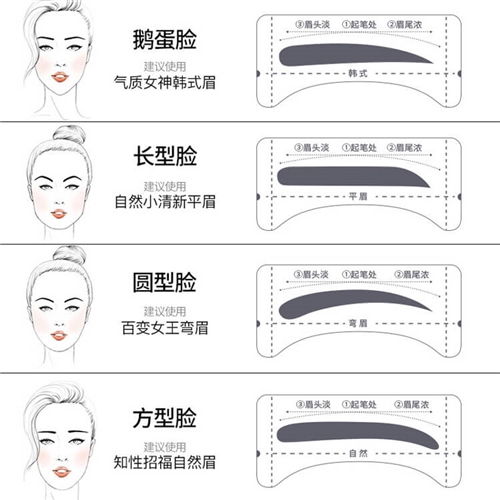 鹅蛋脸
建议使用
气质女神韩式眉

③眉头淡 ①起笔处 ②眉尾浓
韩式

长型脸
建议使用
自然小清新平眉

③眉头淡 ①起笔处 ②眉尾浓
平眉

圆型脸
建议使用
百变女王弯眉

③眉头淡 ①起笔处 ②眉尾浓
弯眉

方型脸
建议使用
知性招福自然眉

③眉头淡 ①起笔处 ②眉尾浓
自然