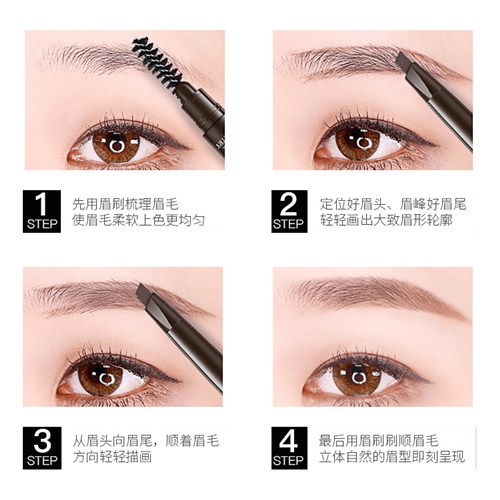 1
STEP
先用眉刷梳理眉毛
使眉毛柔软上色更均匀

2
STEP
定位好眉头、眉峰好眉尾
轻轻画出大致眉形轮廓

3
STEP
从眉头向眉尾，顺着眉毛
方向轻轻描画

4
STEP
最后用眉刷刷顺眉毛
立体自然的眉型即刻呈现