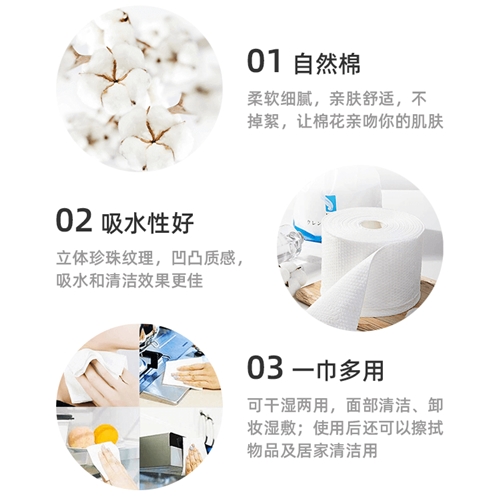 01 自然棉

柔软细腻，亲肤舒适，不掉絮，让棉花亲吻你的肌肤

02 吸水性好

立体珍珠纹理，凹凸质感，吸水和清洁效果更佳

03 一巾多用

可干湿两用，面部清洁、卸妆湿敷；使用后还可以擦拭物品及居家清洁用